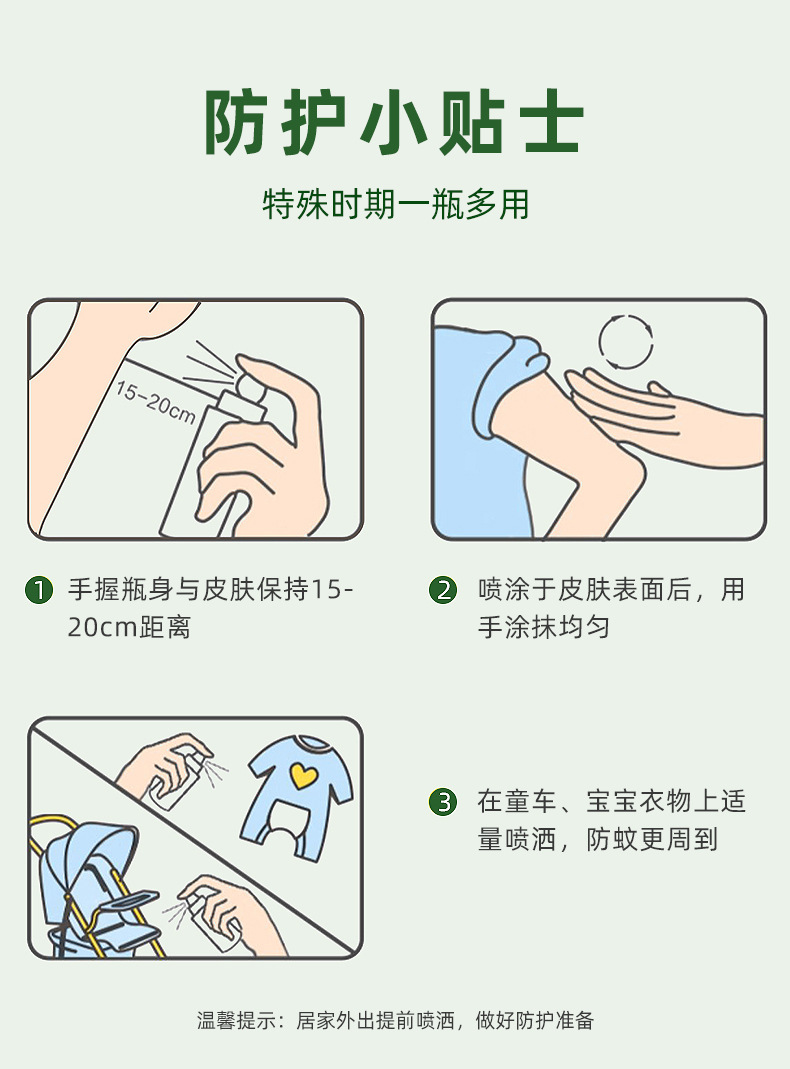 防护小贴士

特殊时期一瓶多用

15-20cm

1 手握瓶身与皮肤保持15-20cm距离

2 喷涂于皮肤表面后，用手涂抹均匀

3 在童车、宝宝衣物上适量喷洒，防蚊更周到

温馨提示：居家外出提前喷洒，做好防护准备