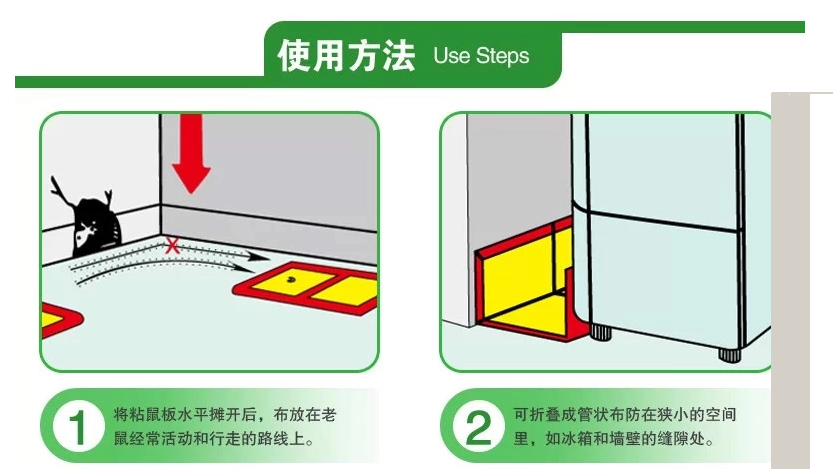 使用方法 Use Steps

1 将粘鼠板水平摊开后，布放在老鼠经常活动和行走的路线上。

2 可折叠成管状布防在狭小的空间里，如冰箱和墙壁的缝隙处。